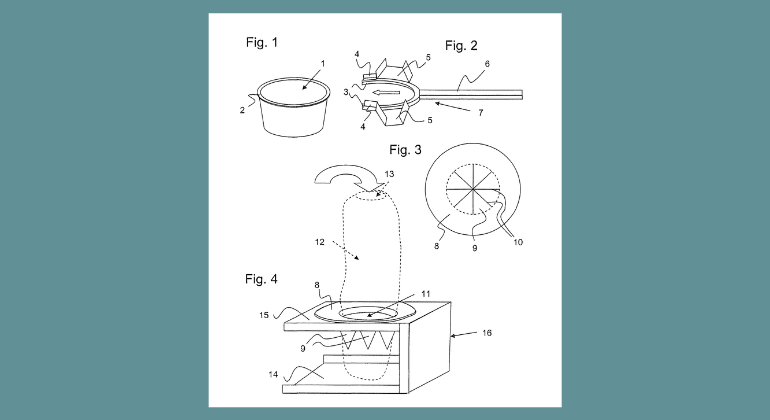 Fig. 1

1

2

Fig. 2

4

5

6

3

7

4

5

Fig. 3

13

12

8

9

10

Fig. 4

8

11

15

16

9

14