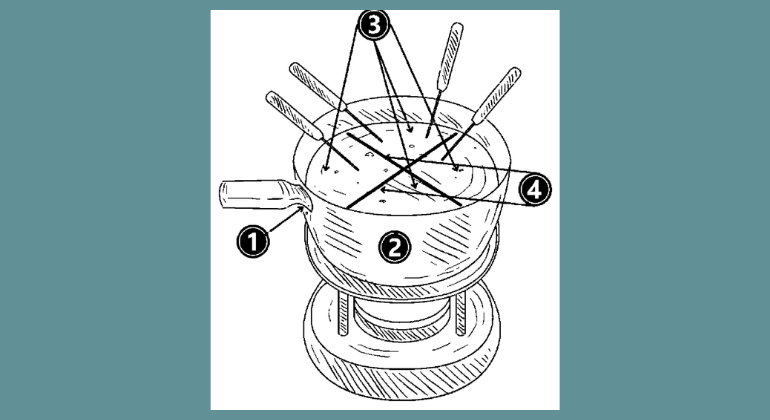 3
4
1
2